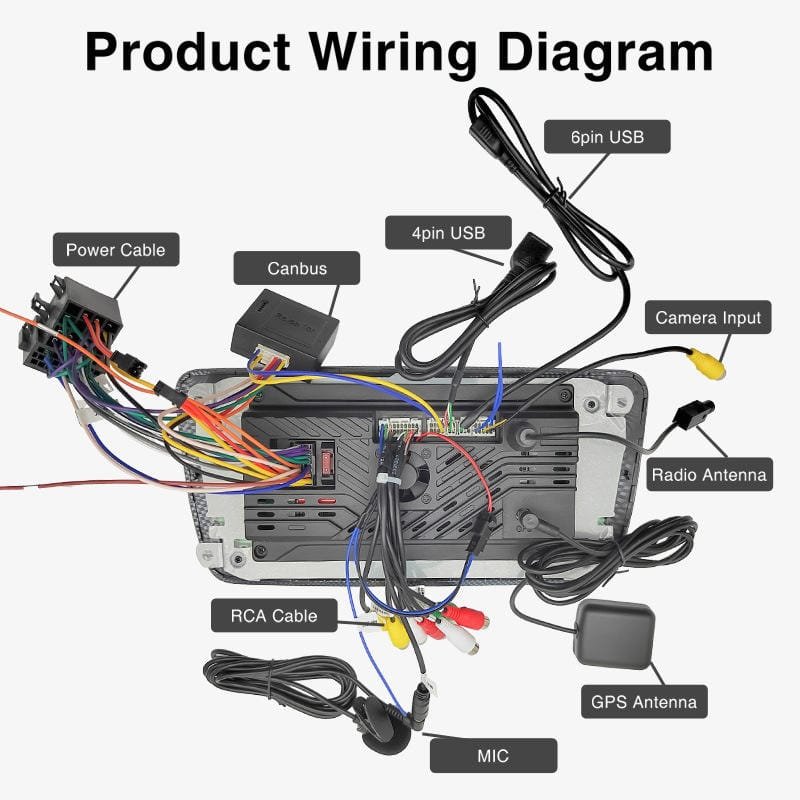 Product Wiring Diagram

6pin USB

4pin USB

Power Cable

Canbus

Camera Input

Radio Antenna

RCA Cable

GPS Antenna

MIC